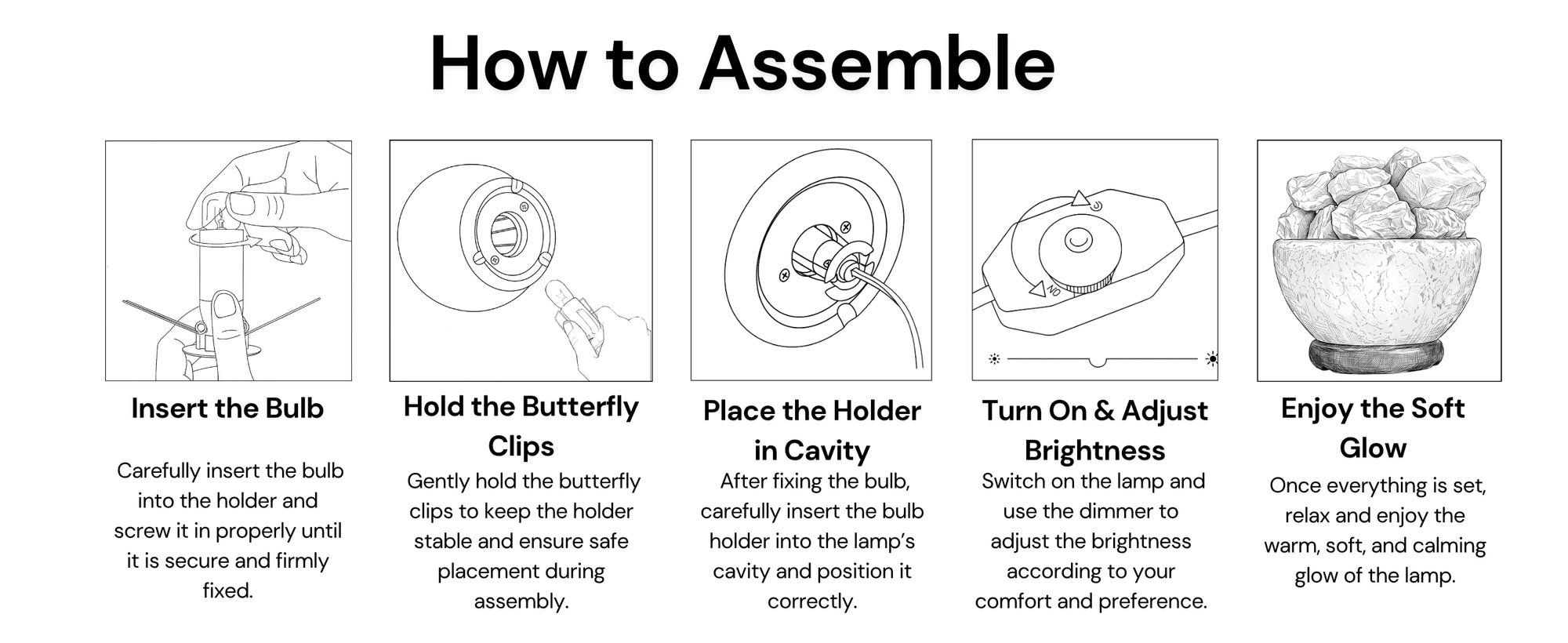 How to Assemble

ON

Insert the Bulb

Carefully insert the bulb into the holder and screw it in properly until it is secure and firmly fixed.

Hold the Butterfly Clips

Gently hold the butterfly clips to keep the holder stable and ensure safe placement during assembly.

Place the Holder in Cavity

After fixing the bulb, carefully insert the bulb holder into the lamp's cavity and position it correctly.

Turn On & Adjust Brightness

Switch on the lamp and use the dimmer to adjust the brightness according to your comfort and preference.

Enjoy the Soft Glow

Once everything is set, relax and enjoy the warm, soft, and calming glow of the lamp.